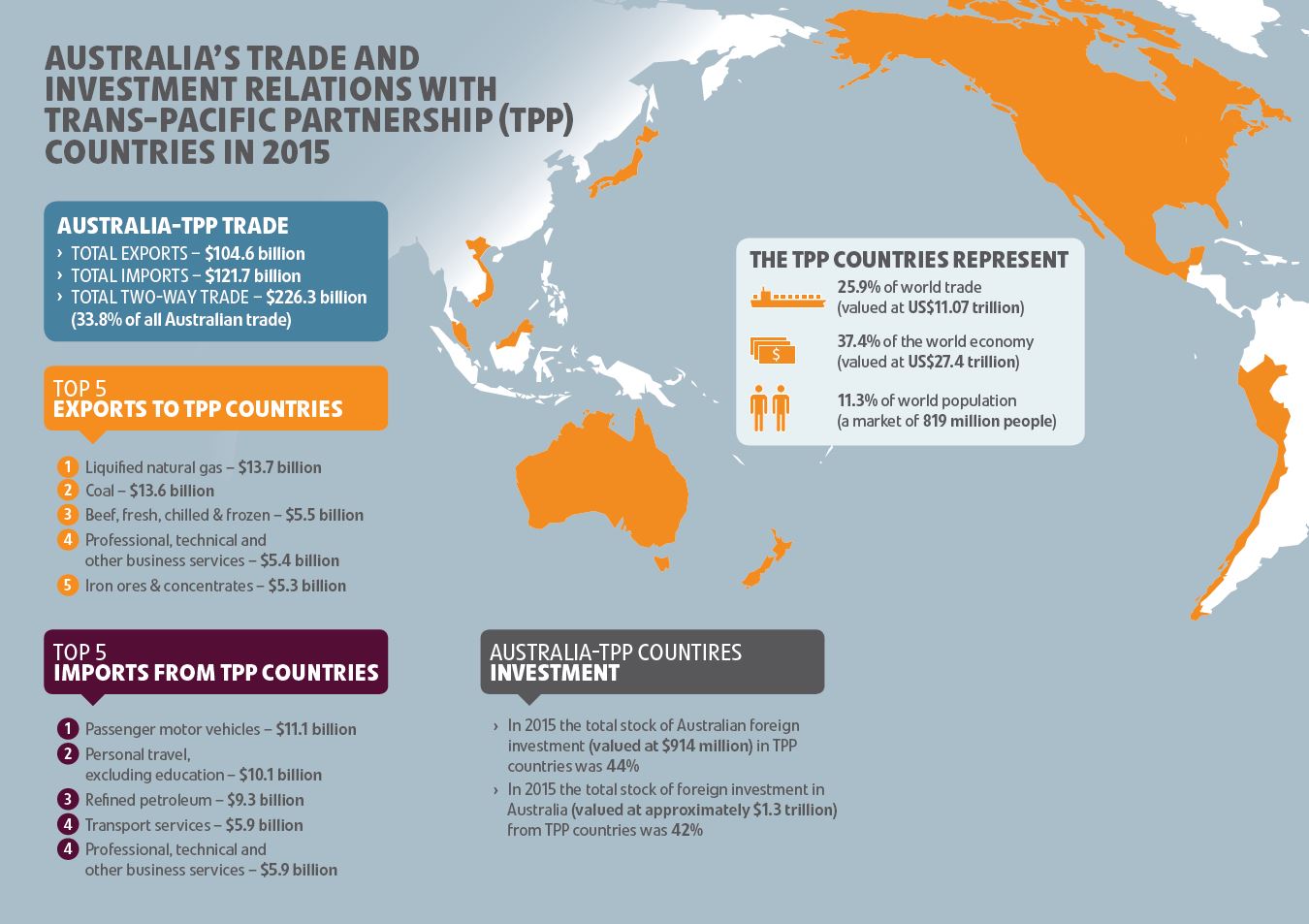 AUSTRALIA'S TRADE AND INVESTMENT RELATIONS WITH TRANS-PACIFIC PARTNERSHIP (TPP) COUNTRIES IN 2015

AUSTRALIA-TPP TRADE
› TOTAL EXPORTS – $104.6 billion
› TOTAL IMPORTS – $121.7 billion
› TOTAL TWO-WAY TRADE – $226.3 billion (33.8% of all Australian trade)

TOP 5
EXPORTS TO TPP COUNTRIES

1 Liquified natural gas – $13.7 billion
2 Coal – $13.6 billion
3 Beef, fresh, chilled & frozen – $5.5 billion
4 Professional, technical and other business services – $5.4 billion
5 Iron ores & concentrates – $5.3 billion

TOP 5
IMPORTS FROM TPP COUNTRIES

1 Passenger motor vehicles – $11.1 billion
2 Personal travel, excluding education – $10.1 billion
3 Refined petroleum – $9.3 billion
4 Transport services – $5.9 billion
4 Professional, technical and other business services – $5.9 billion

THE TPP COUNTRIES REPRESENT
25.9% of world trade (valued at US$11.07 trillion)
$
37.4% of the world economy (valued at US$27.4 trillion)
11.3% of world population (a market of 819 million people)

AUSTRALIA-TPP COUNTIRES
INVESTMENT

› In 2015 the total stock of Australian foreign investment (valued at $914 million) in TPP countries was 44%
› In 2015 the total stock of foreign investment in Australia (valued at approximately $1.3 trillion) from TPP countries was 42%