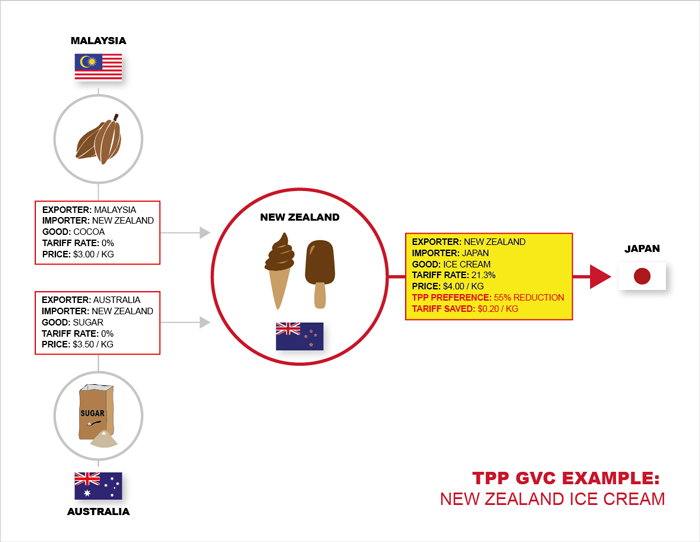 MALAYSIA

EXPORTER: MALAYSIA
IMPORTER: NEW ZEALAND
GOOD: COCOA
TARIFF RATE: 0%
PRICE: $3.00 / KG

EXPORTER: AUSTRALIA
IMPORTER: NEW ZEALAND
GOOD: SUGAR
TARIFF RATE: 0%
PRICE: $3.50 / KG

SUGAR

AUSTRALIA

NEW ZEALAND

EXPORTER: NEW ZEALAND
IMPORTER: JAPAN
GOOD: ICE CREAM
TARIFF RATE: 21.3%
PRICE: $4.00 / KG
TPP PREFERENCE: 55% REDUCTION
TARIFF SAVED: $0.20 / KG

JAPAN

TPP GVC EXAMPLE:
NEW ZEALAND ICE CREAM