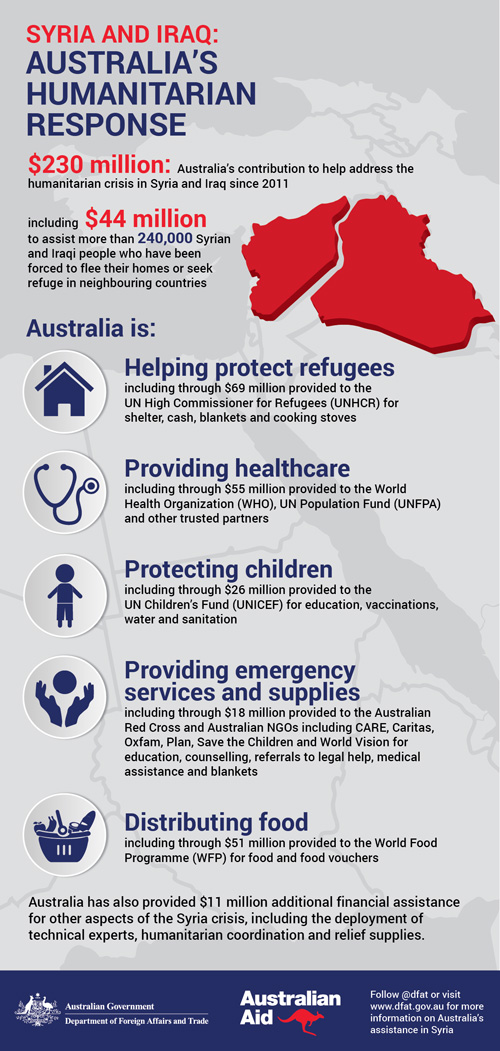 SYRIA AND IRAQ:
AUSTRALIA'S HUMANITARIAN RESPONSE

$230 million: Australia's contribution to help address the humanitarian crisis in Syria and Iraq since 2011

including $44 million to assist more than 240,000 Syrian and Iraqi people who have been forced to flee their homes or seek refuge in neighbouring countries

Australia is:

Helping protect refugees
including through $69 million provided to the UN High Commissioner for Refugees (UNHCR) for shelter, cash, blankets and cooking stoves

Providing healthcare
including through $55 million provided to the World Health Organization (WHO), UN Population Fund (UNFPA) and other trusted partners

Protecting children
including through $26 million provided to the UN Children's Fund (UNICEF) for education, vaccinations, water and sanitation

Providing emergency services and supplies
including through $18 million provided to the Australian Red Cross and Australian NGOs including CARE, Caritas, Oxfam, Plan, Save the Children and World Vision for education, counselling, referrals to legal help, medical assistance and blankets

Distributing food
including through $51 million provided to the World Food Programme (WFP) for food and food vouchers

Australia has also provided $11 million additional financial assistance for other aspects of the Syria crisis, including the deployment of technical experts, humanitarian coordination and relief supplies.

Australian Government
Department of Foreign Affairs and Trade

Australian Aid

Follow @dfat or visit www.dfat.gov.au for more information on Australia's assistance in Syria