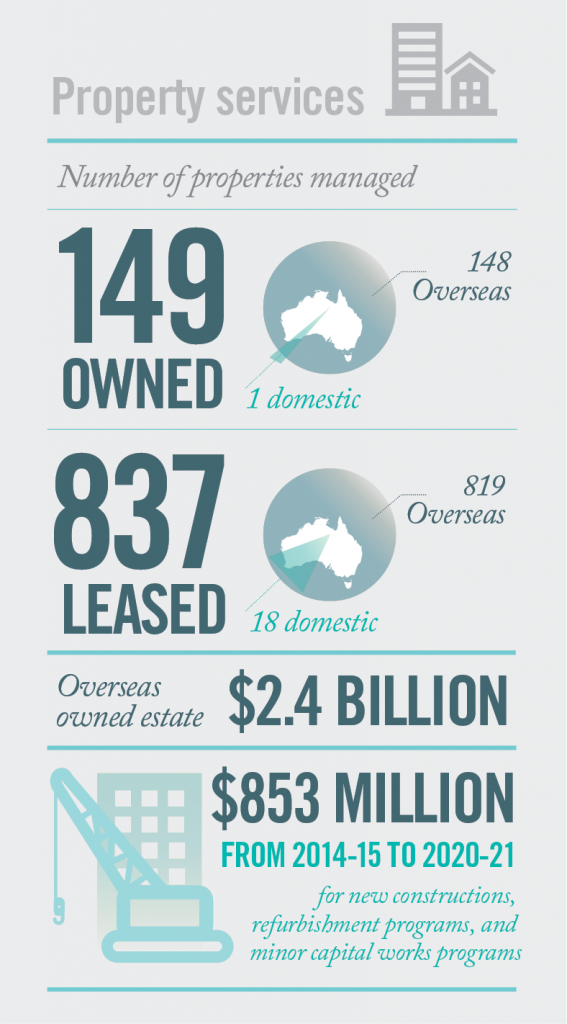 Property services

Number of properties managed

149 OWNED

148 Overseas

1 domestic

837 LEASED

819 Overseas

18 domestic

Overseas owned estate $2.4 BILLION

$853 MILLION

FROM 2014-15 TO 2020-21

for new constructions, refurbishment programs, and minor capital works programs