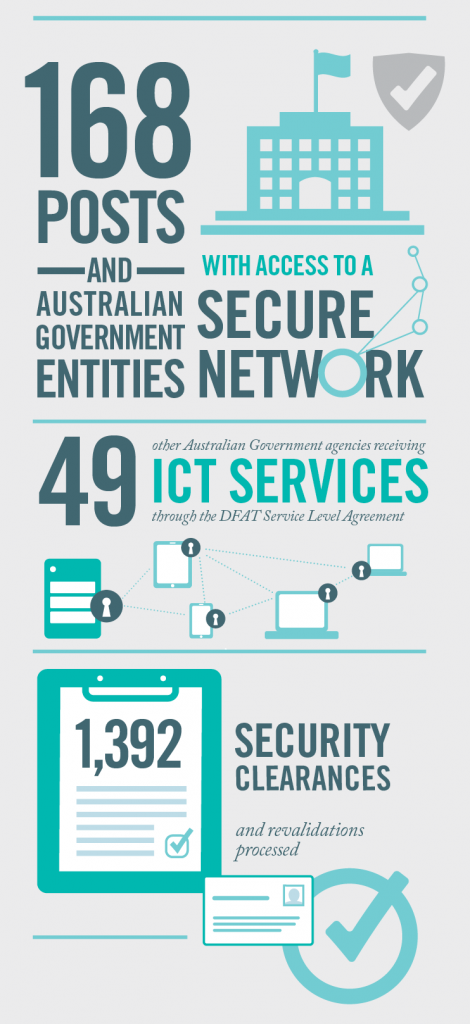 168 POSTS AND AUSTRALIAN GOVERNMENT ENTITIES

WITH ACCESS TO A SECURE NETWORK

49 other Australian Government agencies receiving ICT SERVICES through the DFAT Service Level Agreement

1,392

SECURITY CLEARANCES

and revalidations processed