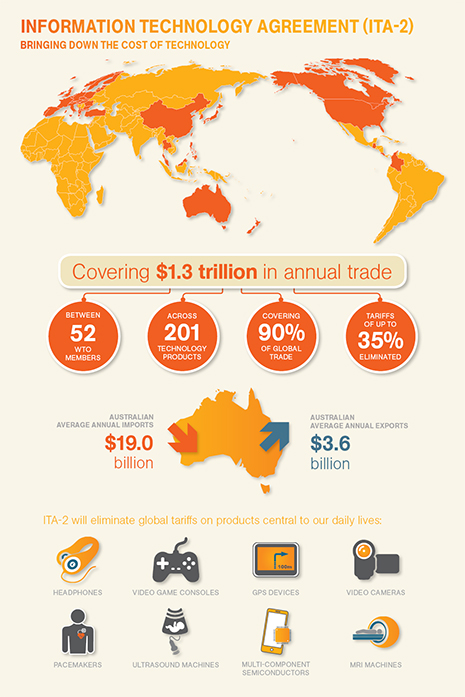 INFORMATION TECHNOLOGY AGREEMENT (ITA-2)
BRINGING DOWN THE COST OF TECHNOLOGY

Covering $1.3 trillion in annual trade

BETWEEN 52 WTO MEMBERS

ACROSS 201 TECHNOLOGY PRODUCTS

COVERING 90% OF GLOBAL TRADE

TARIFFS OF UP TO 35% ELIMINATED

AUSTRALIAN AVERAGE ANNUAL IMPORTS
$19.0 billion

AUSTRALIAN AVERAGE ANNUAL EXPORTS
$3.6 billion

ITA-2 will eliminate global tariffs on products central to our daily lives:

HEADPHONES

VIDEO GAME CONSOLES

100m

GPS DEVICES

VIDEO CAMERAS

PACEMAKERS

ULTRASOUND MACHINES

MULTI-COMPONENT SEMICONDUCTORS

MRI MACHINES