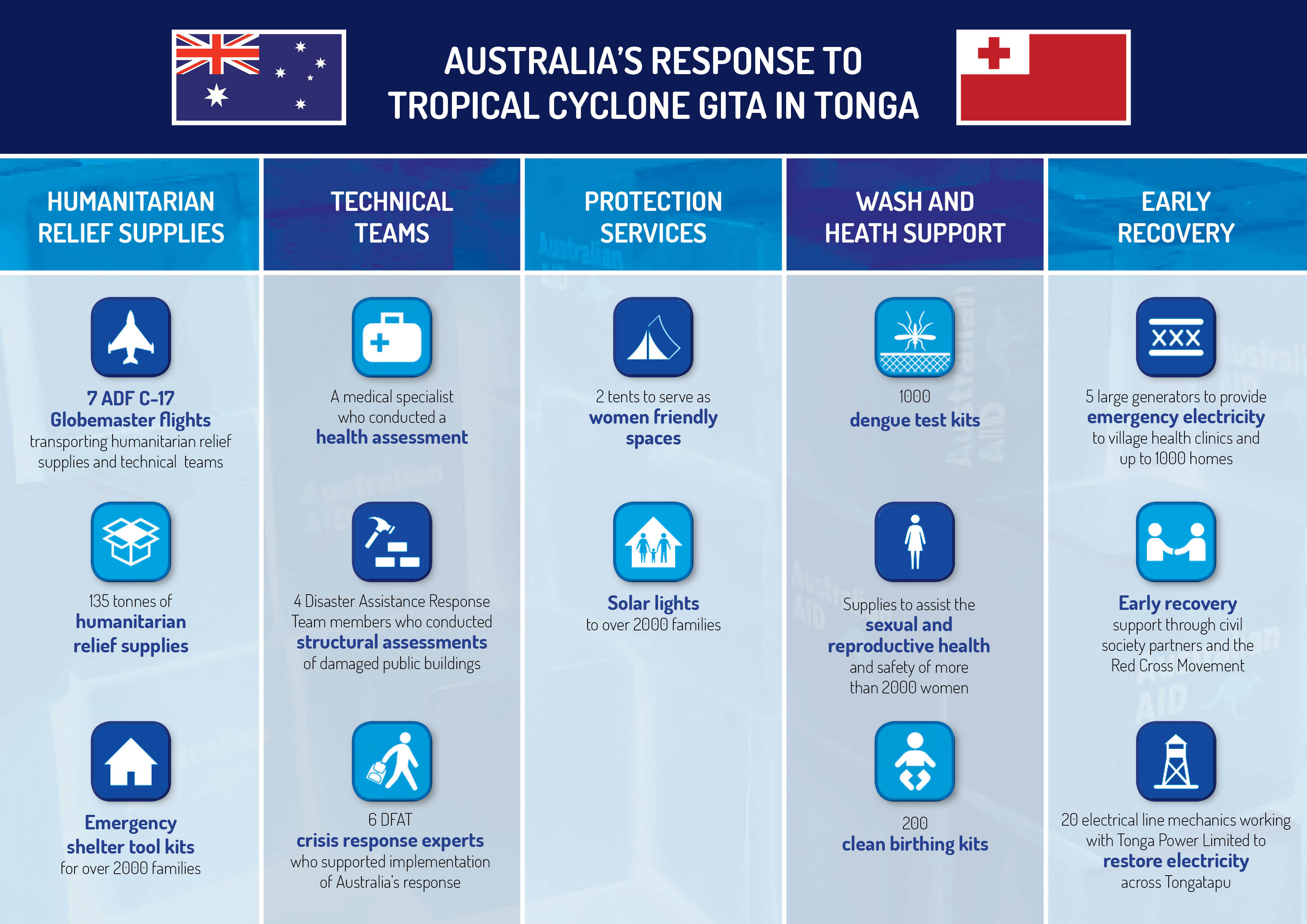 AUSTRALIA'S RESPONSE TO TROPICAL CYCLONE GITA IN TONGA

HUMANITARIAN RELIEF SUPPLIES

7 ADF C-17 Globemaster flights transporting humanitarian relief supplies and technical teams

135 tonnes of humanitarian relief supplies

Emergency shelter tool kits for over 2000 families

TECHNICAL TEAMS

A medical specialist who conducted a health assessment

4 Disaster Assistance Response Team members who conducted structural assessments of damaged public buildings

6 DFAT crisis response experts who supported implementation of Australia's response

PROTECTION SERVICES

2 tents to serve as women friendly spaces

Solar lights to over 2000 families

WASH AND HEATH SUPPORT

1000 dengue test kits

Supplies to assist the sexual and reproductive health and safety of more than 2000 women

200 clean birthing kits

EARLY RECOVERY

XXX

5 large generators to provide emergency electricity to village health clinics and up to 1000 homes

Early recovery support through civil society partners and the Red Cross Movement

20 electrical line mechanics working with Tonga Power Limited to restore electricity across Tongatapu