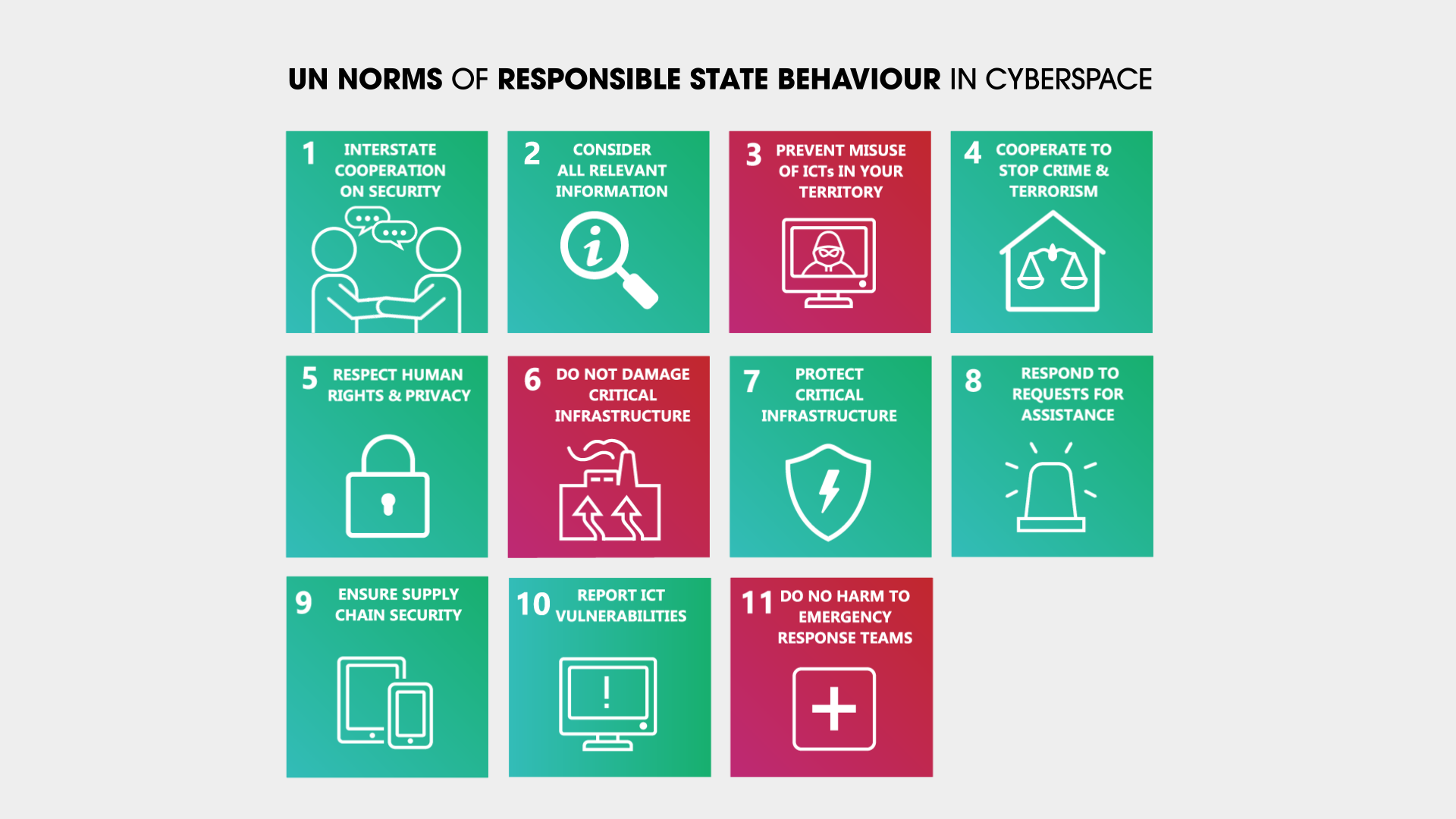 UN NORMS OF RESPONSIBLE STATE BEHAVIOUR IN CYBERSPACE

1 INTERSTATE COOPERATION ON SECURITY

2 CONSIDER ALL RELEVANT INFORMATION

3 PREVENT MISUSE OF ICTs IN YOUR TERRITORY

4 COOPERATE TO STOP CRIME & TERRORISM

5 RESPECT HUMAN RIGHTS & PRIVACY

6 DO NOT DAMAGE CRITICAL INFRASTRUCTURE

7 PROTECT CRITICAL INFRASTRUCTURE

8 RESPOND TO REQUESTS FOR ASSISTANCE

9 ENSURE SUPPLY CHAIN SECURITY

10 REPORT ICT VULNERABILITIES

11 DO NO HARM TO EMERGENCY RESPONSE TEAMS