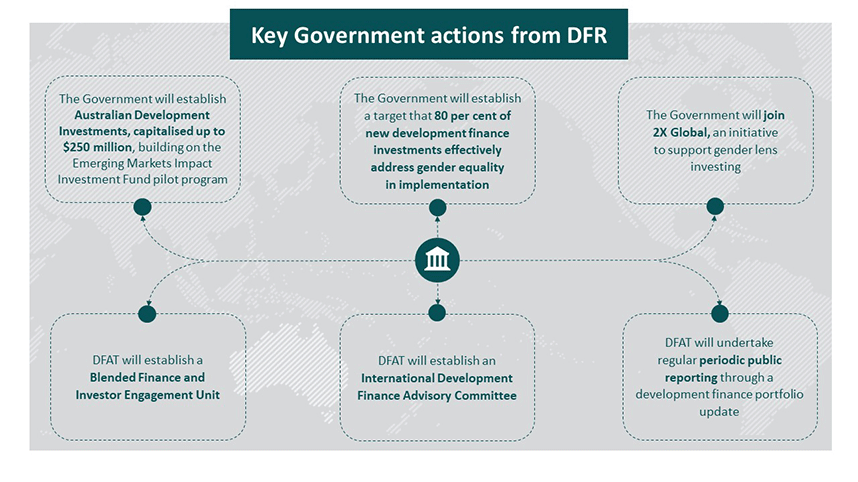 Key Government actions from DFR

The Government will establish Australian Development Investments, capitalised up to $250 million, building on the Emerging Markets Impact Investment Fund pilot program

The Government will establish a target that 80 per cent of new development finance investments effectively address gender equality in implementation

The Government will join 2X Global, an initiative to support gender lens investing

DFAT will establish a Blended Finance and Investor Engagement Unit

DFAT will establish an International Development Finance Advisory Committee

DFAT will undertake regular periodic public reporting through a development finance portfolio update