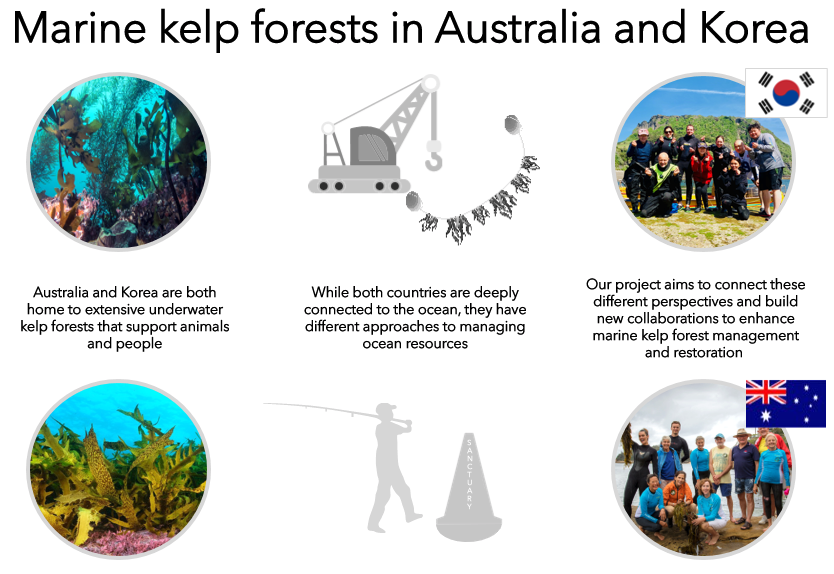 Marine kelp forests in Australia and Korea

Australia and Korea are both home to extensive underwater kelp forests that support animals and people

While both countries are deeply connected to the ocean, they have different approaches to managing ocean resources

Our project aims to connect these different perspectives and build new collaborations to enhance marine kelp forest management and restoration

SANCTUARY